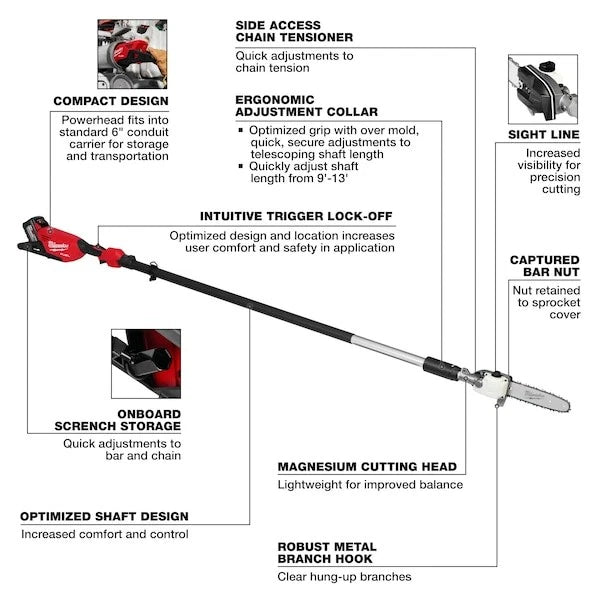 COMPACT DESIGN

Powerhead fits into standard 6" conduit carrier for storage and transportation

SIDE ACCESS CHAIN TENSIONER

Quick adjustments to chain tension

ERGONOMIC ADJUSTMENT COLLAR

▪ Optimized grip with over mold, quick, secure adjustments to telescoping shaft length
▪ Quickly adjust shaft length from 9'-13'

SIGHT LINE

Increased visibility for precision cutting

INTUITIVE TRIGGER LOCK-OFF

Optimized design and location increases user comfort and safety in application

CAPTURED BAR NUT

Nut retained to sprocket cover

ONBOARD SCRENCH STORAGE

Quick adjustments to bar and chain

MAGNESIUM CUTTING HEAD

Lightweight for improved balance

OPTIMIZED SHAFT DESIGN

Increased comfort and control

ROBUST METAL BRANCH HOOK

Clear hung-up branches